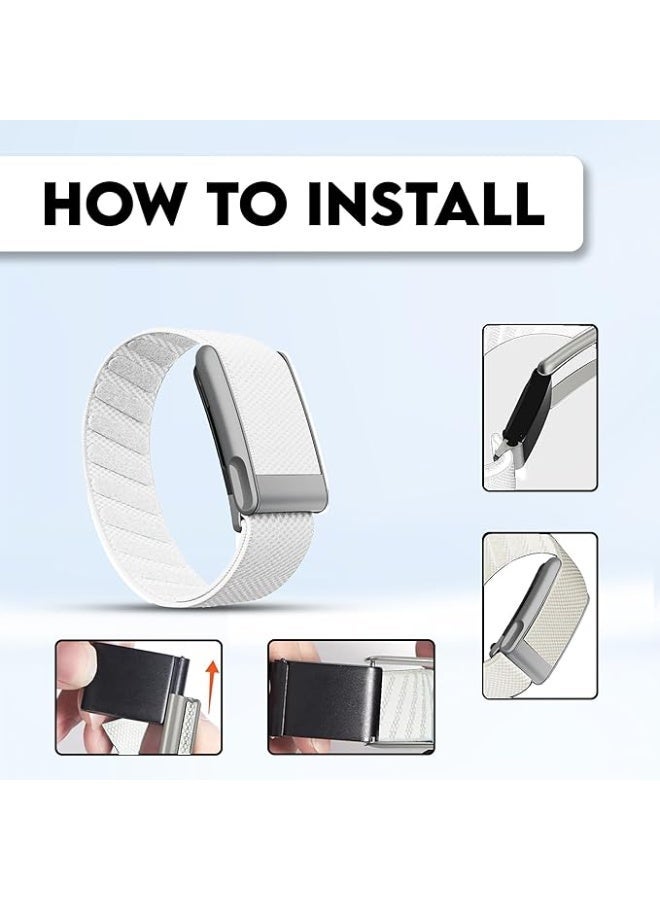 HOW TO INSTALL